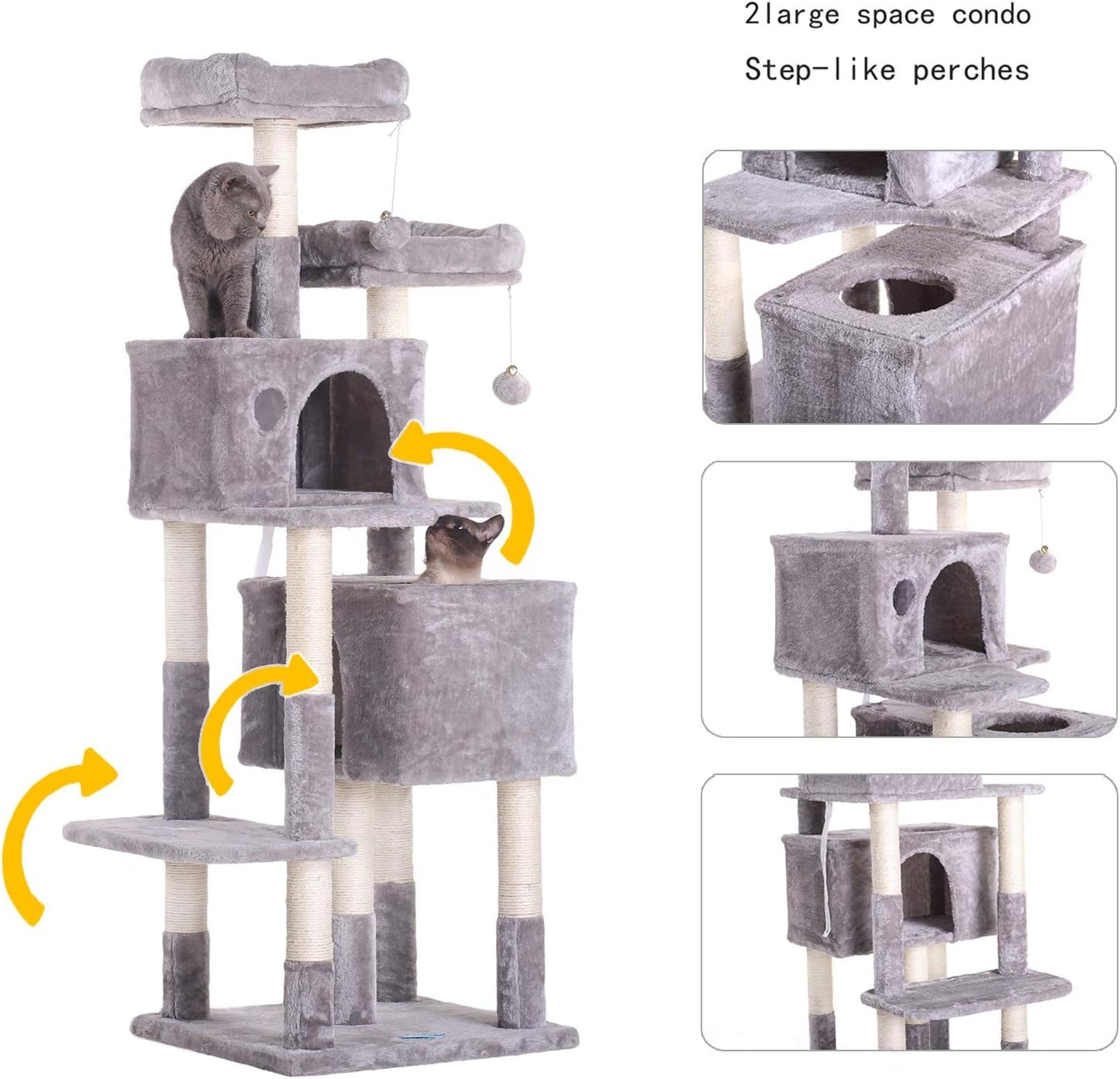 2large space condo

Step-like perches