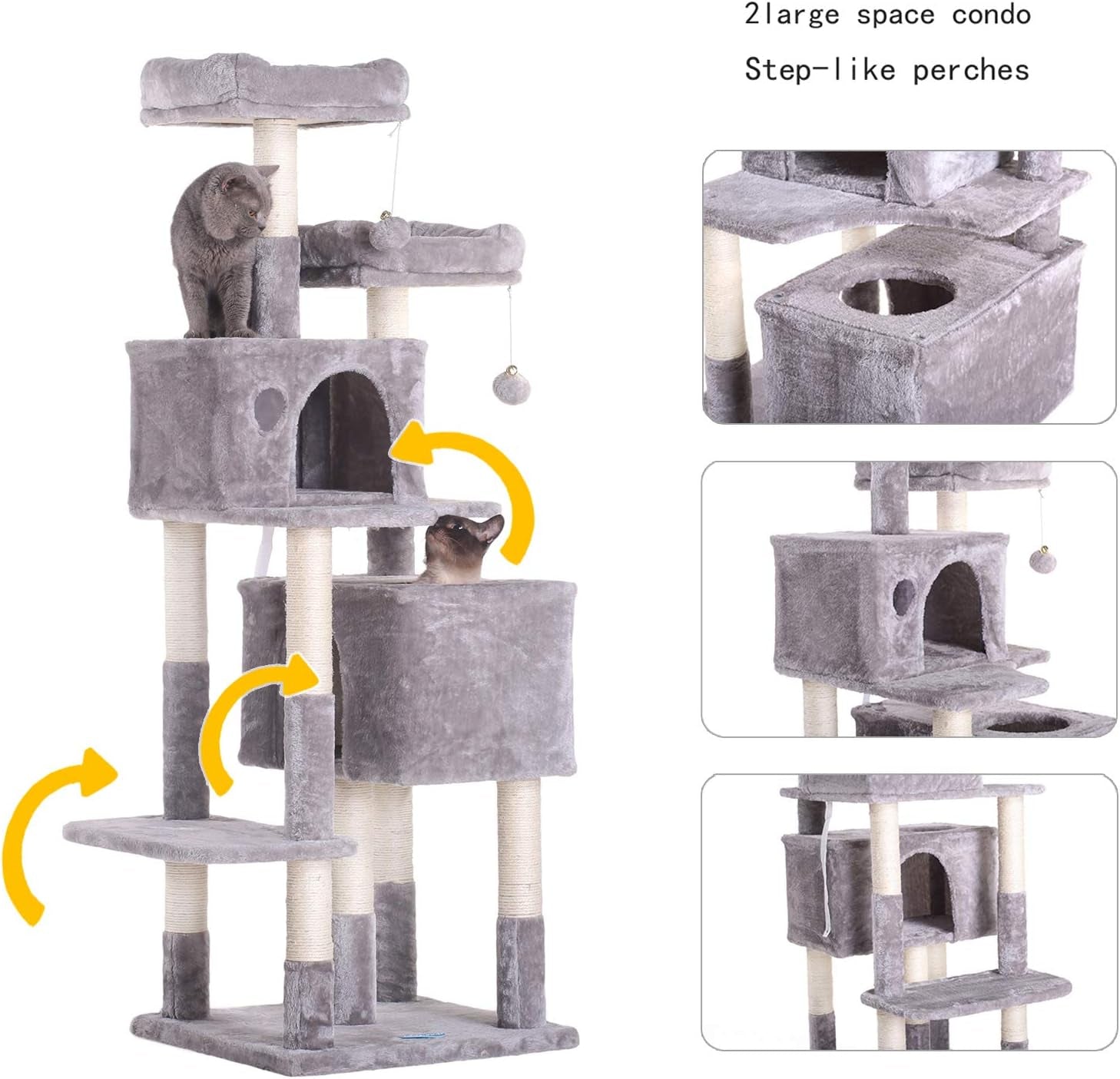 2large space condo

Step-like perches